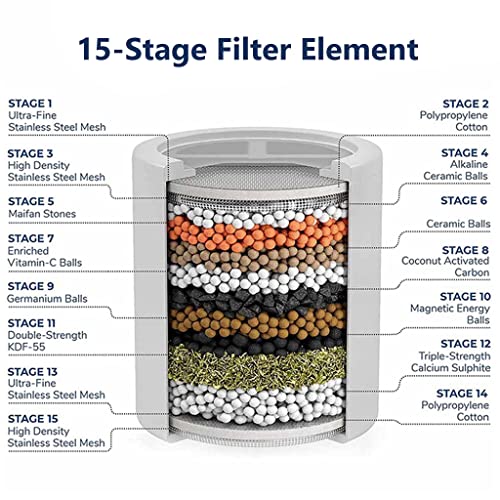 15-Stage Filter Element

STAGE 1
Ultra-Fine
Stainless Steel Mesh

STAGE 3
High Density
Stainless Steel Mesh

STAGE 5
Maifan Stones

STAGE 7
Enriched
Vitamin-C Balls

STAGE 9
Germanium Balls

STAGE 11
Double-Strength
KDF-55

STAGE 13
Ultra-Fine
Stainless Steel Mesh

STAGE 15
High Density
Stainless Steel Mesh

STAGE 2
Polypropylene
Cotton

STAGE 4
Alkaline
Ceramic Balls

STAGE 6
Ceramic Balls

STAGE 8
Coconut Activated
Carbon

STAGE 10
Magnetic Energy
Balls

STAGE 12
Triple-Strength
Calcium Sulphite

STAGE 14
Polypropylene
Cotton